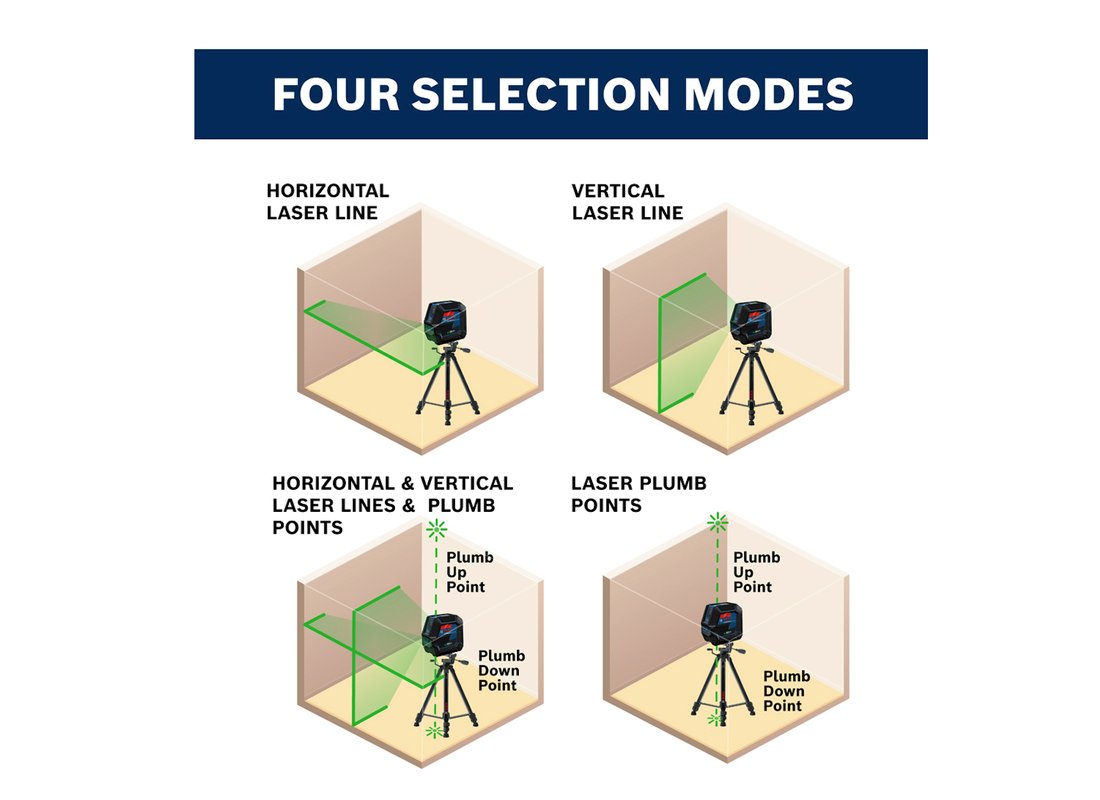 FOUR SELECTION MODES

HORIZONTAL LASER LINE

VERTICAL LASER LINE

HORIZONTAL & VERTICAL LASER LINES & PLUMB POINTS

Plumb Up Point

Plumb Down Point

LASER PLUMB POINTS

Plumb Up Point

Plumb Down Point