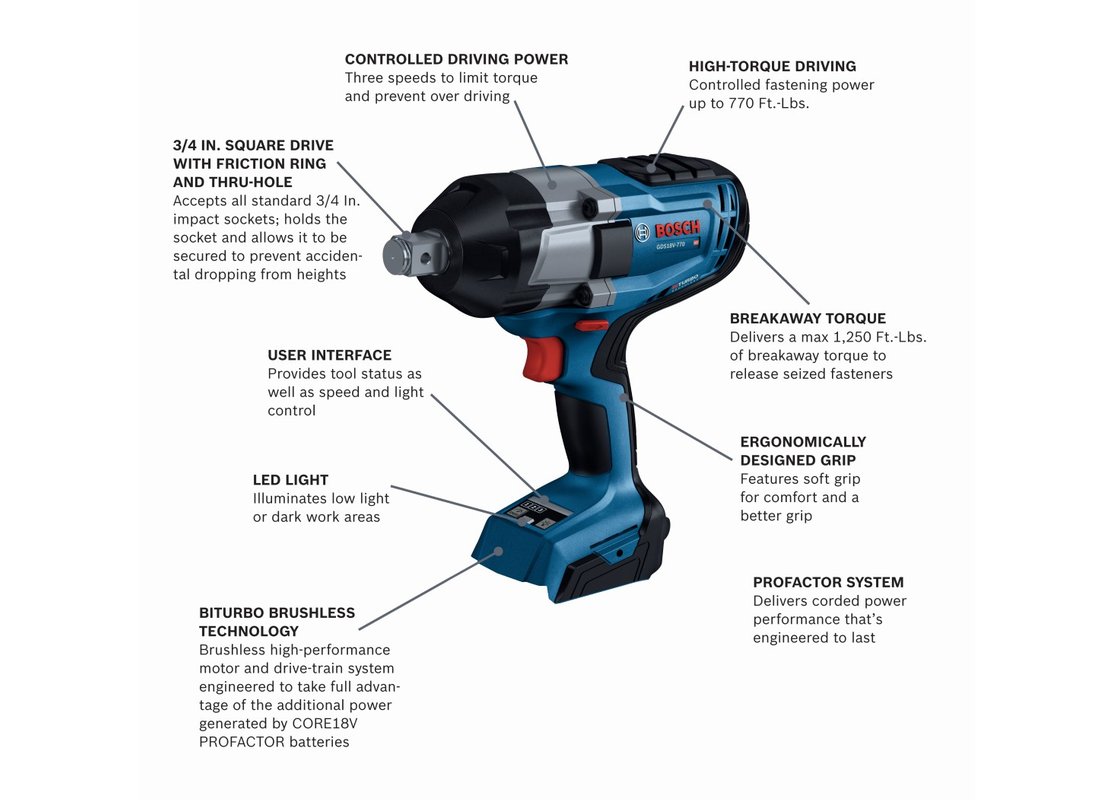 CONTROLLED DRIVING POWER
Three speeds to limit torque and prevent over driving

HIGH-TORQUE DRIVING
Controlled fastening power up to 770 Ft.-Lbs.

3/4 IN. SQUARE DRIVE WITH FRICTION RING AND THRU-HOLE
Accepts all standard 3/4 In. impact sockets; holds the socket and allows it to be secured to prevent accidental dropping from heights

BOSCH
GDS18V-770

BREAKAWAY TORQUE
Delivers a max 1,250 Ft.-Lbs. of breakaway torque to release seized fasteners

USER INTERFACE
Provides tool status as well as speed and light control

ERGONOMICALLY DESIGNED GRIP
Features soft grip for comfort and a better grip

LED LIGHT
Illuminates low light or dark work areas

PROFACTOR SYSTEM
Delivers corded power performance that's engineered to last

BITURBO BRUSHLESS TECHNOLOGY
Brushless high-performance motor and drive-train system engineered to take full advantage of the additional power generated by CORE18V PROFACTOR batteries