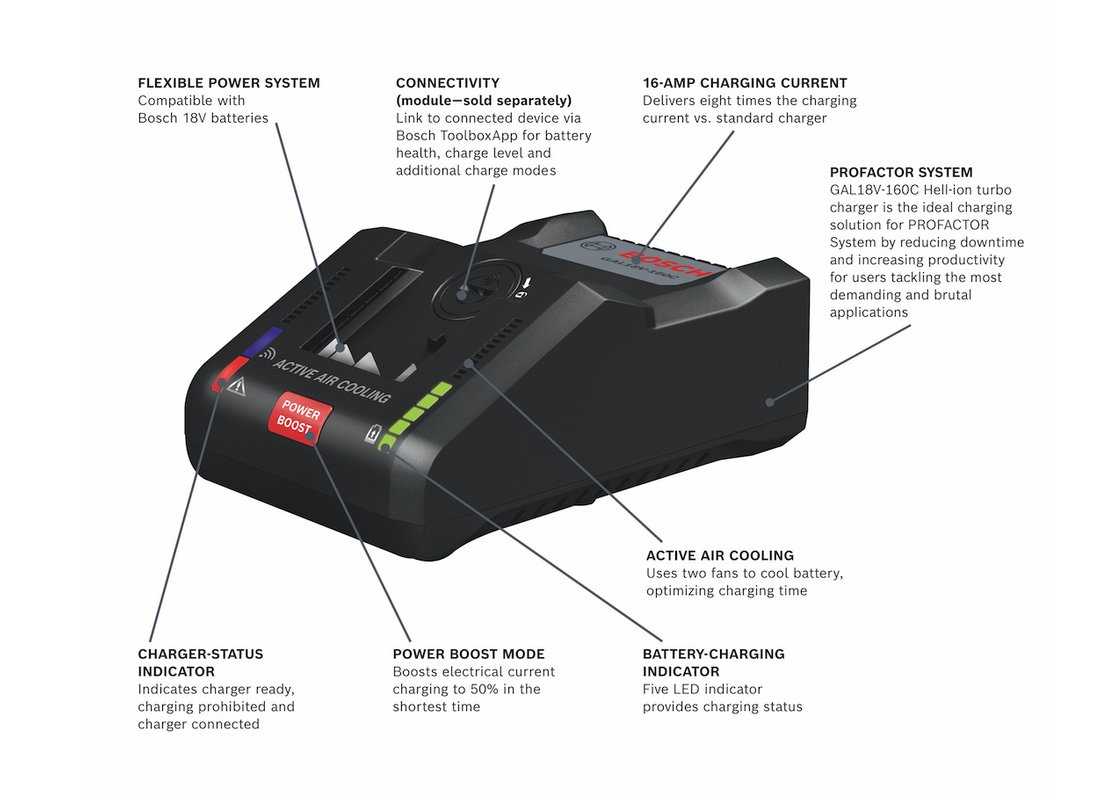 FLEXIBLE POWER SYSTEM
Compatible with Bosch 18V batteries

CONNECTIVITY
(module—sold separately)
Link to connected device via Bosch ToolboxApp for battery health, charge level and additional charge modes

16-AMP CHARGING CURRENT
Delivers eight times the charging current vs. standard charger

PROFACTOR SYSTEM
GAL18V-160C Hell-ion turbo charger is the ideal charging solution for PROFACTOR System by reducing downtime and increasing productivity for users tackling the most demanding and brutal applications

BOSCH
GAL18V-160C

ACTIVE AIR COOLING

POWER BOOST

ACTIVE AIR COOLING
Uses two fans to cool battery, optimizing charging time

CHARGER-STATUS INDICATOR
Indicates charger ready, charging prohibited and charger connected

POWER BOOST MODE
Boosts electrical current charging to 50% in the shortest time

BATTERY-CHARGING INDICATOR
Five LED indicator provides charging status