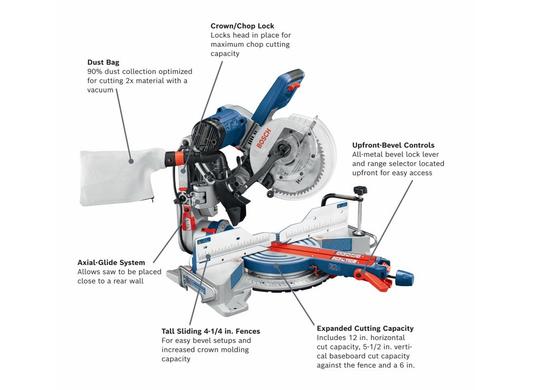 Crown/Chop Lock
Locks head in place for maximum chop cutting capacity

Dust Bag
90% dust collection optimized for cutting 2x material with a vacuum

BOSCH

Upfront-Bevel Controls
All-metal bevel lock lever and range selector located upfront for easy access

Axial-Glide System
Allows saw to be placed close to a rear wall

Tall Sliding 4-1/4 in. Fences
For easy bevel setups and increased crown molding capacity

Expanded Cutting Capacity
Includes 12 in. horizontal cut capacity, 5-1/2 in. vertical baseboard cut capacity against the fence and a 6 in.