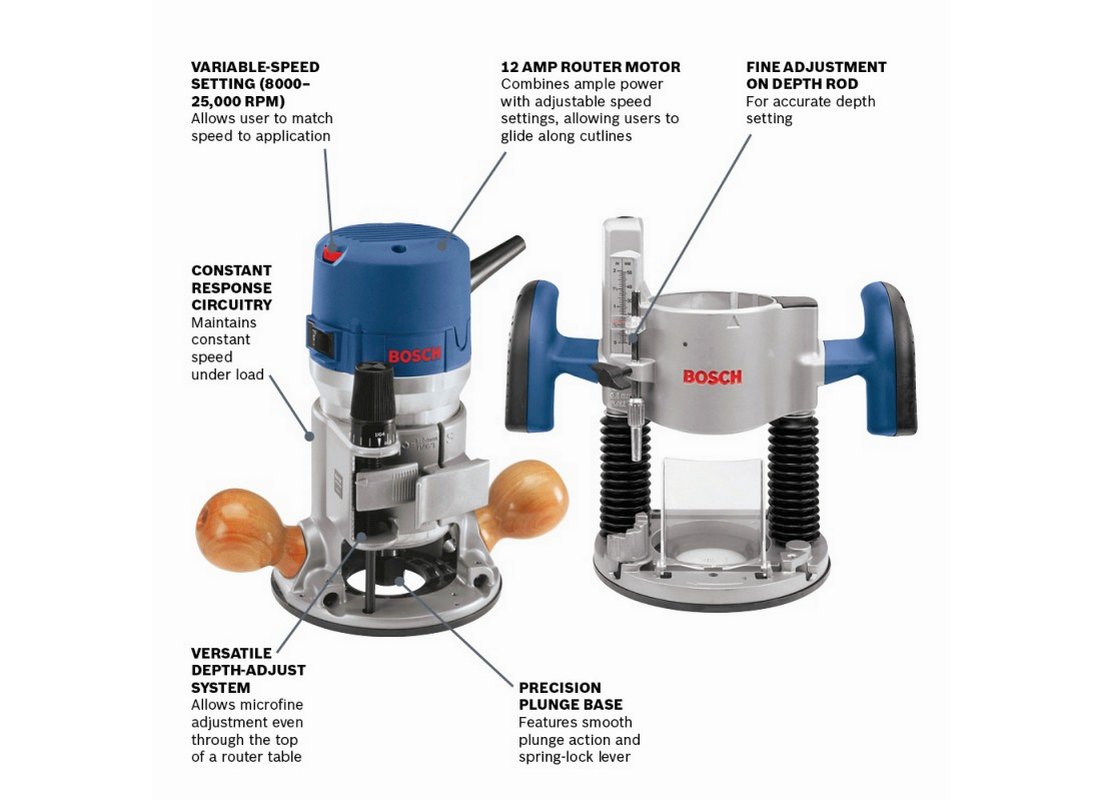 VARIABLE-SPEED SETTING (8000–25,000 RPM)
Allows user to match speed to application

12 AMP ROUTER MOTOR
Combines ample power with adjustable speed settings, allowing users to glide along cutlines

FINE ADJUSTMENT ON DEPTH ROD
For accurate depth setting

CONSTANT RESPONSE CIRCUITRY
Maintains constant speed under load

BOSCH

BOSCH

VERSATILE DEPTH-ADJUST SYSTEM
Allows microfine adjustment even through the top of a router table

PRECISION PLUNGE BASE
Features smooth plunge action and spring-lock lever