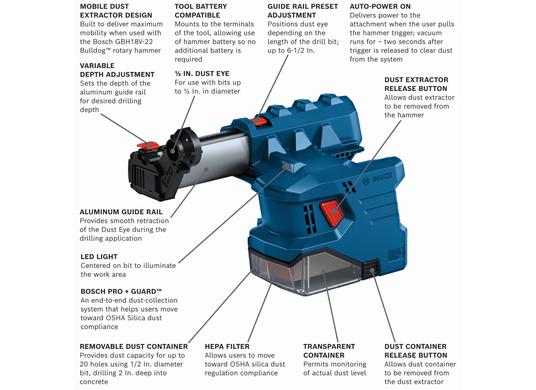 MOBILE DUST EXTRACTOR DESIGN
Built to deliver maximum mobility when used with the Bosch GBH18V-22 Bulldog™ rotary hammer

TOOL BATTERY COMPATIBLE
Mounts to the terminals of the tool, allowing use of hammer battery so no additional battery is required

GUIDE RAIL PRESET ADJUSTMENT
Positions dust eye depending on the length of the drill bit; up to 6-1/2 In.

AUTO-POWER ON
Delivers power to the attachment when the user pulls the hammer trigger; vacuum runs for ~ two seconds after trigger is released to clear dust from the system

VARIABLE DEPTH ADJUSTMENT
Sets the depth of the aluminum guide rail for desired drilling depth

½ IN. DUST EYE
For use with bits up to ½ In. in diameter

DUST EXTRACTOR RELEASE BUTTON
Allows dust extractor to be removed from the hammer

BOSCH

ALUMINUM GUIDE RAIL
Provides smooth retraction of the Dust Eye during the drilling application

LED LIGHT
Centered on bit to illuminate the work area

BOSCH PRO + GUARD™
An end-to-end dust-collection system that helps users move toward OSHA Silica dust compliance

REMOVABLE DUST CONTAINER
Provides dust capacity for up to 20 holes using 1/2 In. diameter bit, drilling 2 In. deep into concrete

HEPA FILTER
Allows users to move toward OSHA silica dust regulation compliance

TRANSPARENT CONTAINER
Permits monitoring of actual dust level

DUST CONTAINER RELEASE BUTTON
Allows dust container to be removed from the dust extractor