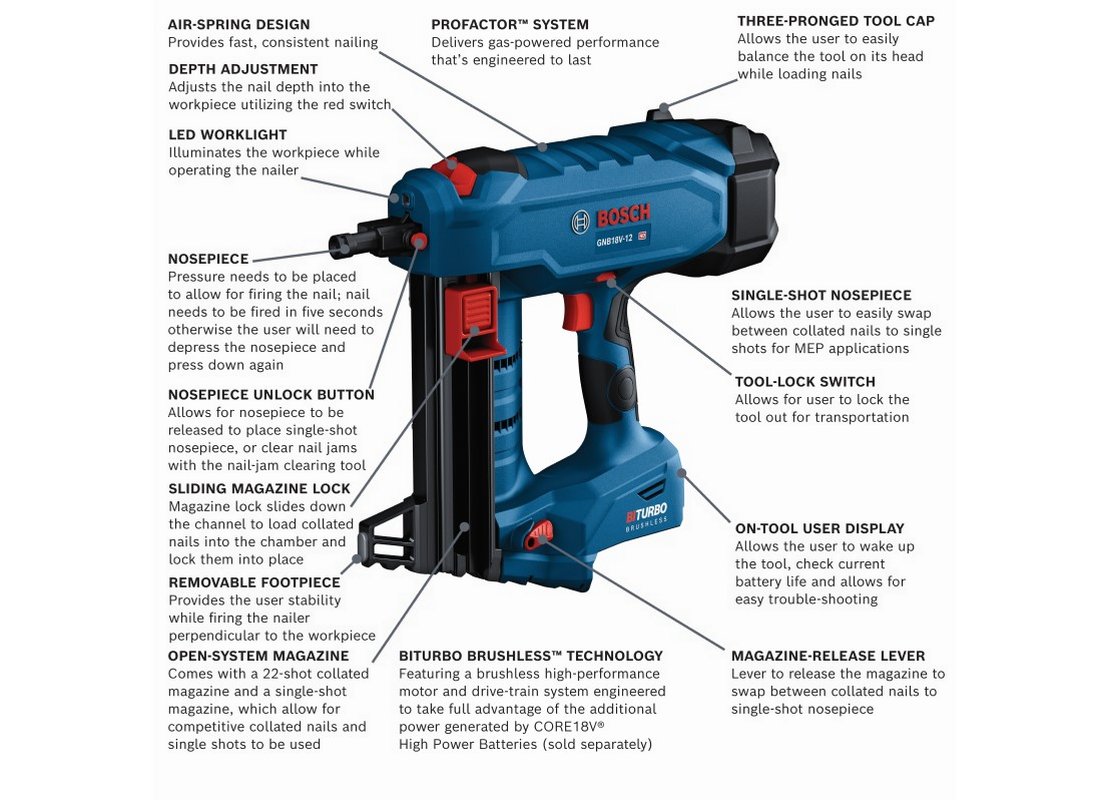 AIR-SPRING DESIGN
Provides fast, consistent nailing

DEPTH ADJUSTMENT
Adjusts the nail depth into the workpiece utilizing the red switch

LED WORKLIGHT
Illuminates the workpiece while operating the nailer

NOSEPIECE
Pressure needs to be placed to allow for firing the nail; nail needs to be fired in five seconds otherwise the user will need to depress the nosepiece and press down again

NOSEPIECE UNLOCK BUTTON
Allows for nosepiece to be released to place single-shot nosepiece, or clear nail jams with the nail-jam clearing tool

SLIDING MAGAZINE LOCK
Magazine lock slides down the channel to load collated nails into the chamber and lock them into place

REMOVABLE FOOTPIECE
Provides the user stability while firing the nailer perpendicular to the workpiece

OPEN-SYSTEM MAGAZINE
Comes with a 22-shot collated magazine and a single-shot magazine, which allow for competitive collated nails and single shots to be used

PROFACTOR™ SYSTEM
Delivers gas-powered performance that's engineered to last

BOSCH
GNB18V-12

BITURBO BRUSHLESS

BITURBO BRUSHLESS™ TECHNOLOGY
Featuring a brushless high-performance motor and drive-train system engineered to take full advantage of the additional power generated by CORE18V® High Power Batteries (sold separately)

THREE-PRONGED TOOL CAP
Allows the user to easily balance the tool on its head while loading nails

SINGLE-SHOT NOSEPIECE
Allows the user to easily swap between collated nails to single shots for MEP applications

TOOL-LOCK SWITCH
Allows for user to lock the tool out for transportation

ON-TOOL USER DISPLAY
Allows the user to wake up the tool, check current battery life and allows for easy trouble-shooting

MAGAZINE-RELEASE LEVER
Lever to release the magazine to swap between collated nails to single-shot nosepiece