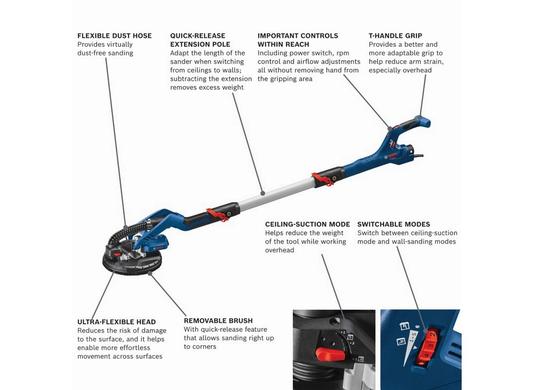 FLEXIBLE DUST HOSE
Provides virtually dust-free sanding

QUICK-RELEASE EXTENSION POLE
Adapt the length of the sander when switching from ceilings to walls; subtracting the extension removes excess weight

IMPORTANT CONTROLS WITHIN REACH
Including power switch, rpm control and airflow adjustments all without removing hand from the gripping area

T-HANDLE GRIP
Provides a better and more adaptable grip to help reduce arm strain, especially overhead

CEILING-SUCTION MODE
Helps reduce the weight of the tool while working overhead

SWITCHABLE MODES
Switch between ceiling-suction mode and wall-sanding modes

ULTRA-FLEXIBLE HEAD
Reduces the risk of damage to the surface, and it helps enable more effortless movement across surfaces

REMOVABLE BRUSH
With quick-release feature that allows sanding right up to corners