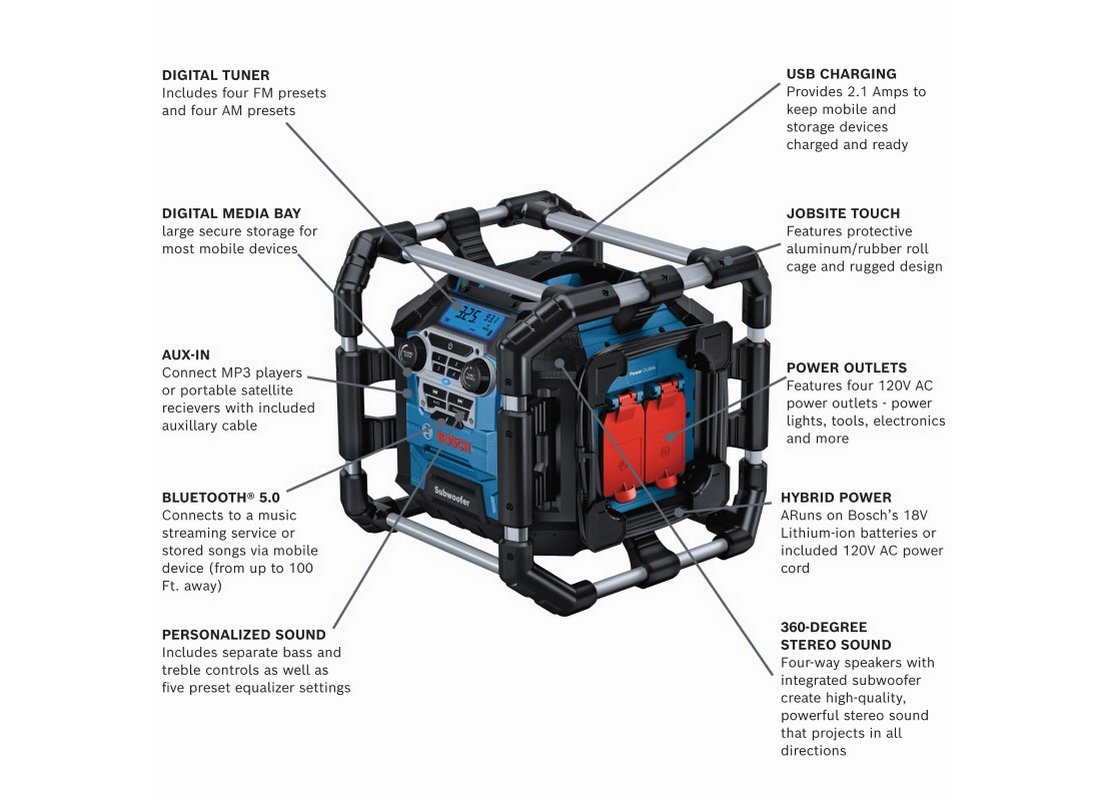 DIGITAL TUNER
Includes four FM presets and four AM presets

DIGITAL MEDIA BAY
large secure storage for most mobile devices

AUX-IN
Connect MP3 players or portable satellite recievers with included auxillary cable

BLUETOOTH® 5.0
Connects to a music streaming service or stored songs via mobile device (from up to 100 Ft. away)

PERSONALIZED SOUND
Includes separate bass and treble controls as well as five preset equalizer settings

USB CHARGING
Provides 2.1 Amps to keep mobile and storage devices charged and ready

JOBSITE TOUCH
Features protective aluminum/rubber roll cage and rugged design

POWER OUTLETS
Features four 120V AC power outlets - power lights, tools, electronics and more

HYBRID POWER
ARuns on Bosch's 18V Lithium-ion batteries or included 120V AC power cord

360-DEGREE
STEREO SOUND
Four-way speakers with integrated subwoofer create high-quality, powerful stereo sound that projects in all directions

BOSCH
Subwoofer
Power Outlets